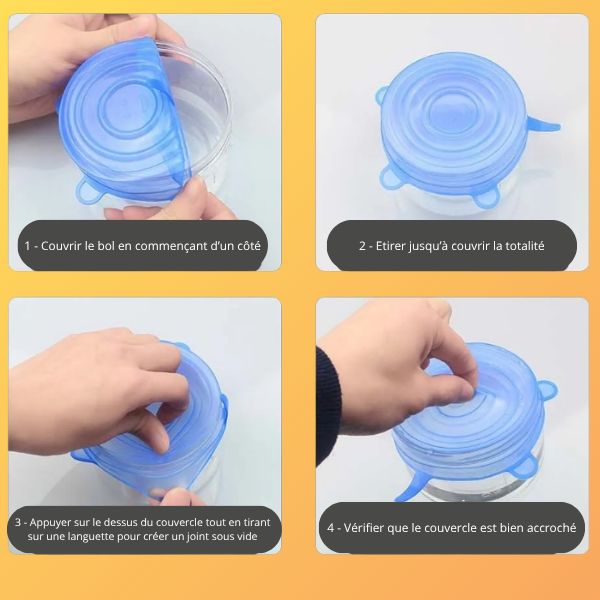 1 - Couvrir le bol en commençant d'un côté

2 - Etirer jusqu'à couvrir la totalité

3 - Appuyer sur le dessus du couvercle tout en tirant sur une languette pour créer un joint sous vide

4 - Vérifier que le couvercle est bien accroché